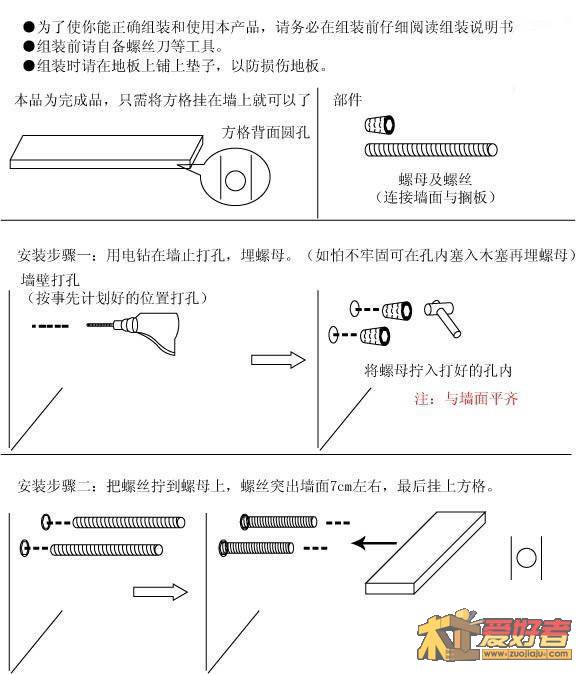 ●为了使你能正确组装和使用本产品，请务必在组装前仔细阅读组装说明书
●组装前请自备螺丝刀等工具。
●组装时请在地板上铺上垫子，以防损伤地板。

本品为完成品，只需将方格挂在墙上就可以了

方格背面圆孔

部件

螺母及螺丝
（连接墙面与搁板）

安装步骤一：用电钻在墙止打孔，埋螺母。（如怕不牢固可在孔内塞入木塞再埋螺母）

墙壁打孔
（按事先计划好的位置打孔）

将螺母拧入打好的孔内

注：与墙面平齐

安装步骤二：把螺丝拧到螺母上，螺丝突出墙面7cm左右，最后挂上方格。

木工爱好者
www.zuojiaju.com