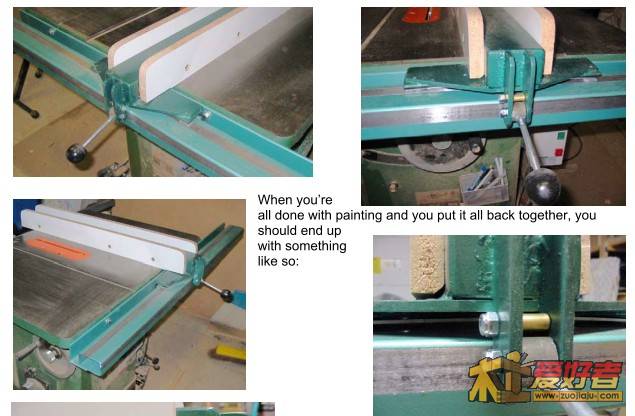 When you're all done with painting and you put it all back together, you should end up with something like so:

木工爱好者
www.zuojiaju.com