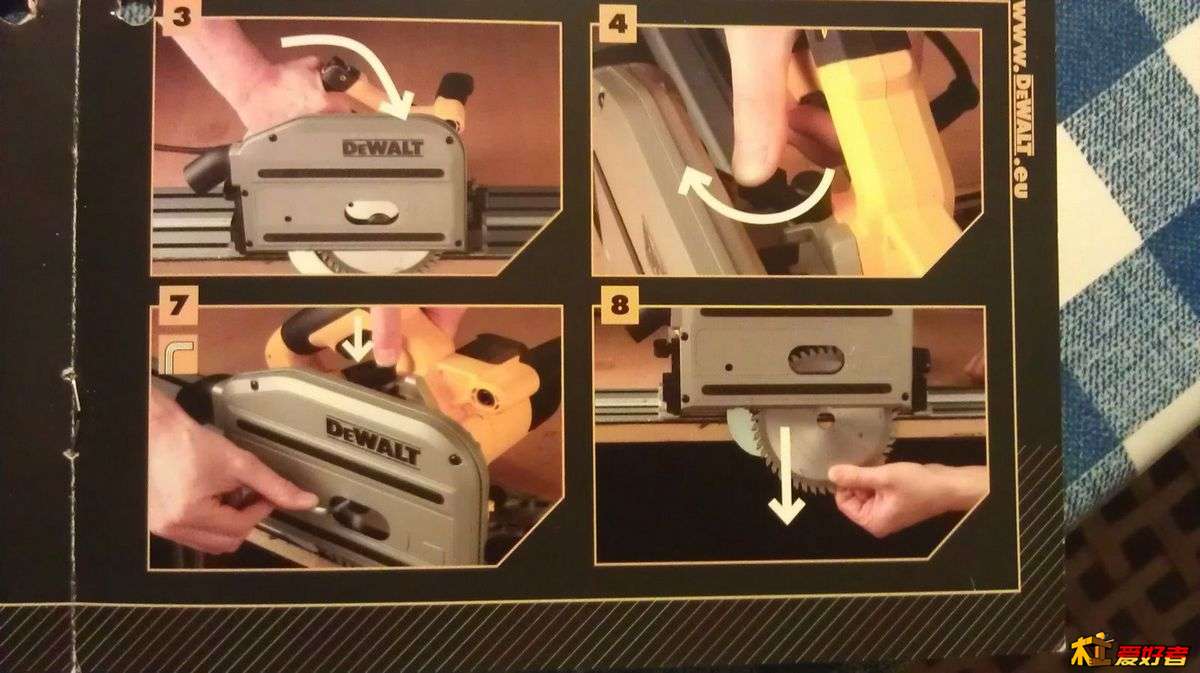 3

DEWALT

4

WWW.DEWALT.eu

7

DEWALT

8

木工爱好者