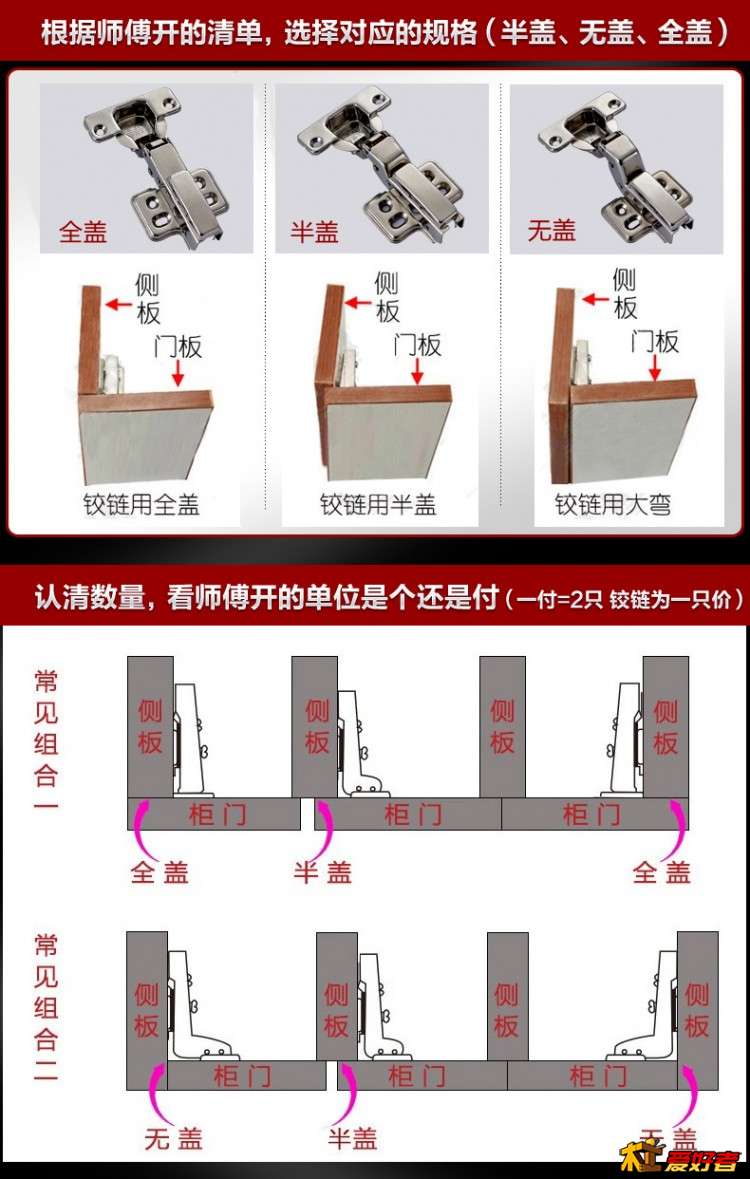 根据师傅开的清单，选择对应的规格（半盖、无盖、全盖）

全盖
侧板
门板
铰链用全盖

半盖
侧板
门板
铰链用半盖

无盖
侧板
门板
铰链用大弯

认清数量，看师傅开的单位是个还是付（一付=2只 铰链为一只价）

常见组合一
侧板
侧板
侧板
侧板
柜门
柜门
柜门
全盖
半盖
全盖

常见组合二
侧板
侧板
侧板
侧板
柜门
柜门
柜门
无盖
半盖
无盖

木工爱好者