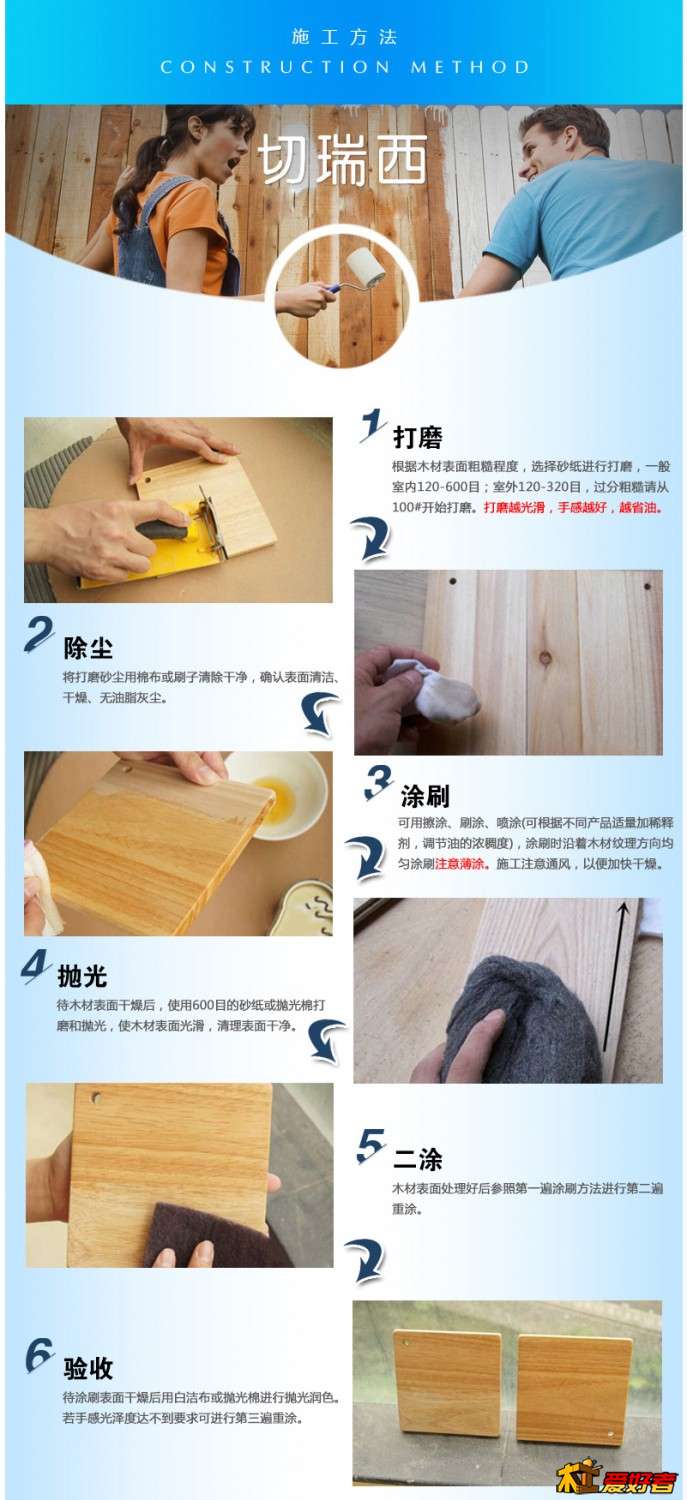 施工方法
CONSTRUCTION METHOD

切瑞西

1 打磨
根据木材表面粗糙程度，选择砂纸进行打磨，一般室内120-600目；室外120-320目，过分粗糙请从100#开始打磨。打磨越光滑，手感越好，越省油。

2 除尘
将打磨砂尘用棉布或刷子清除干净，确认表面清洁、干燥、无油脂灰尘。

3 涂刷
可用擦涂、刷涂、喷涂(可根据不同产品适量加稀释剂，调节油的浓稠度)，涂刷时沿着木材纹理方向均匀涂刷注意薄涂。施工注意通风，以便加快干燥。

4 抛光
待木材表面干燥后，使用600目的砂纸或抛光棉打磨和抛光，使木材表面光滑，清理表面干净。

5 二涂
木材表面处理好后参照第一遍涂刷方法进行第二遍重涂。

6 验收
待涂刷表面干燥后用白洁布或抛光棉进行抛光润色。若手感光泽度达不到要求可进行第三遍重涂。

木工爱好者