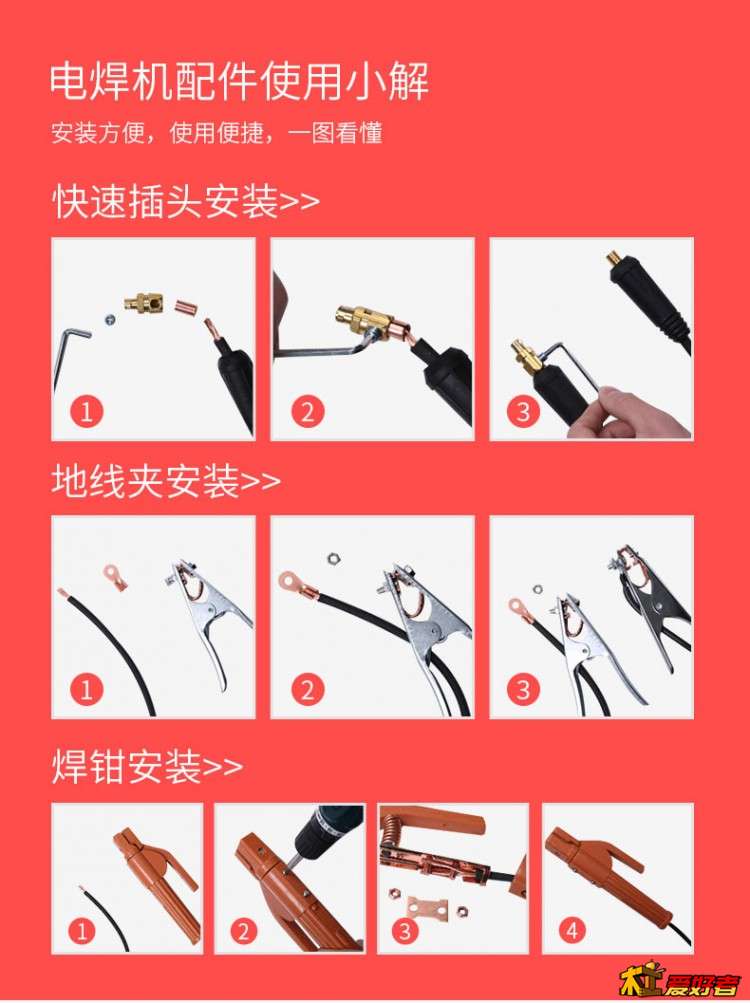 电焊机配件使用小解

安装方便，使用便捷，一图看懂

快速插头安装>>

1

2

3

地线夹安装>>

1

2

3

焊钳安装>>

1

2

3

4

木工爱好者