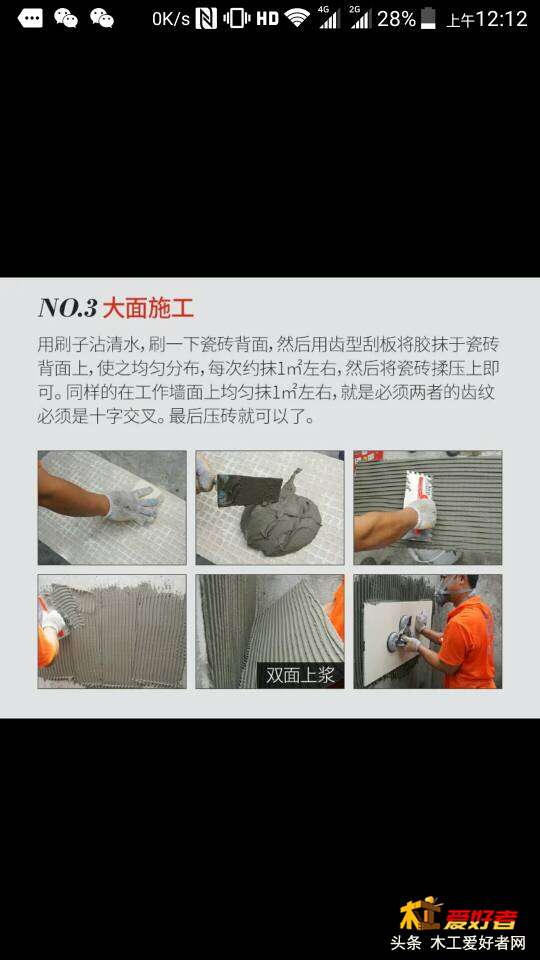 0K/s HD 4G 2G 28% 上午12:12

NO.3 大面施工

用刷子沾清水，刷一下瓷砖背面，然后用齿型刮板将胶抹于瓷砖背面上，使之均匀分布，每次约抹1㎡左右，然后将瓷砖揉压上即可。同样的在工作墙面上均匀抹1㎡左右，就是必须两者的齿纹必须是十字交叉。最后压砖就可以了。

双面上浆

木工爱好者

头条 木工爱好者网