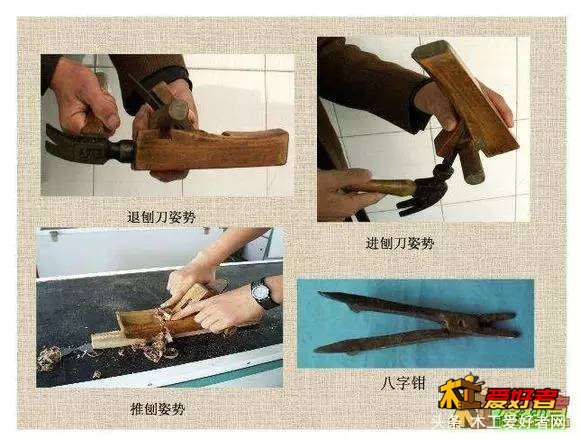 退刨刀姿势

进刨刀姿势

推刨姿势

八字钳

木工爱好者

头条 木工爱好者网