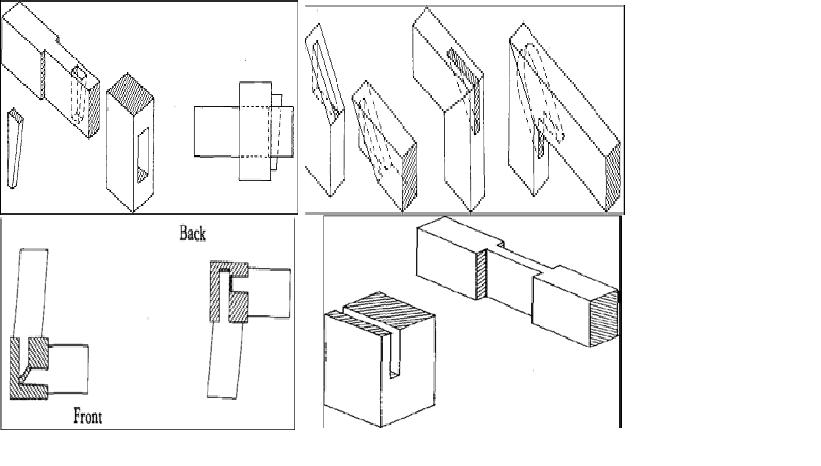 Back

Front