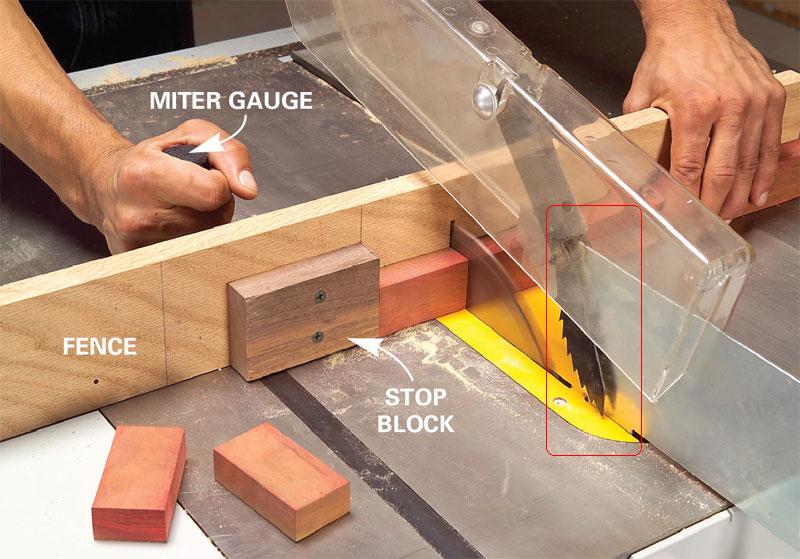 MITER GAUGE

FENCE

STOP BLOCK