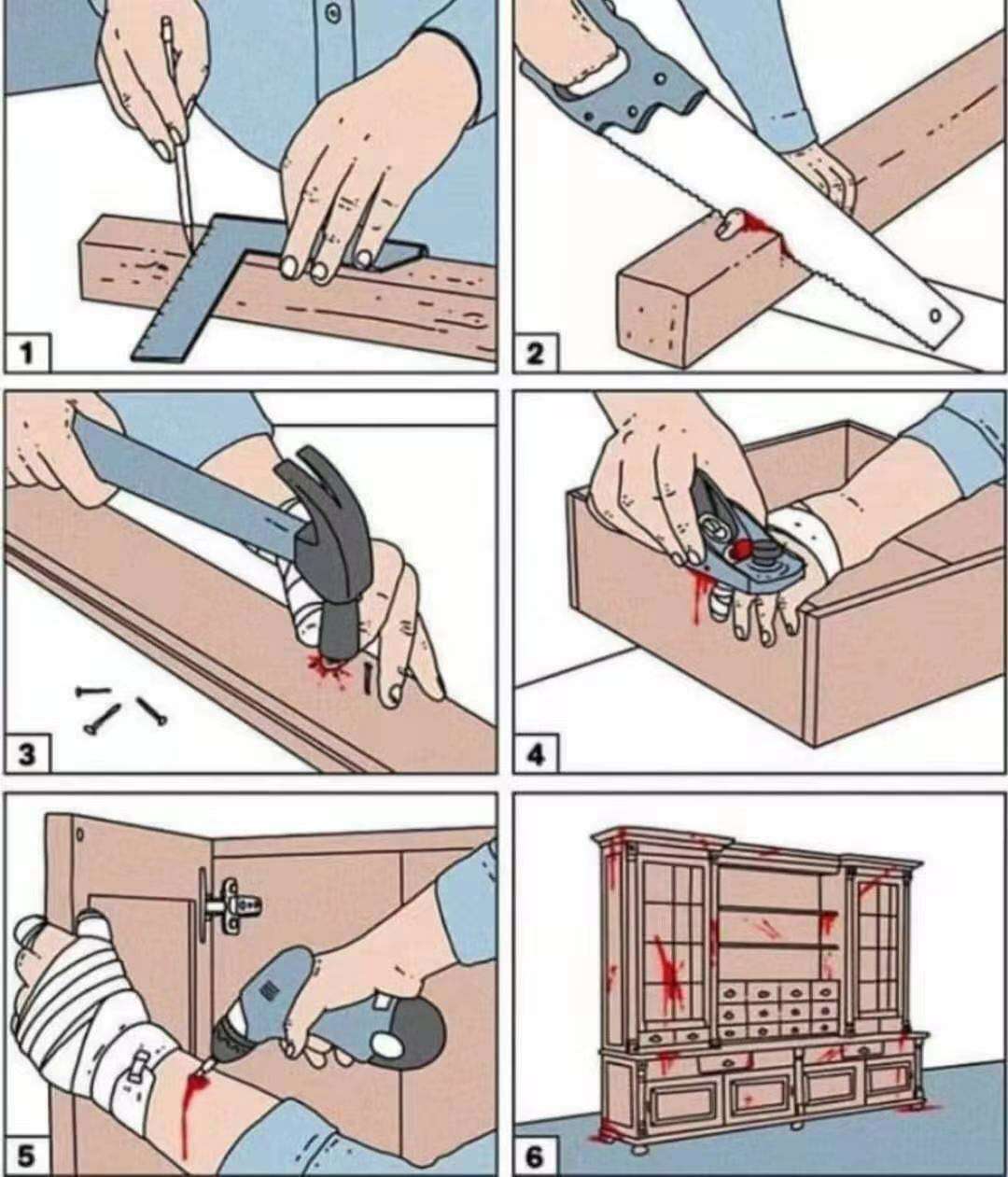 1

2

3

4

5

6