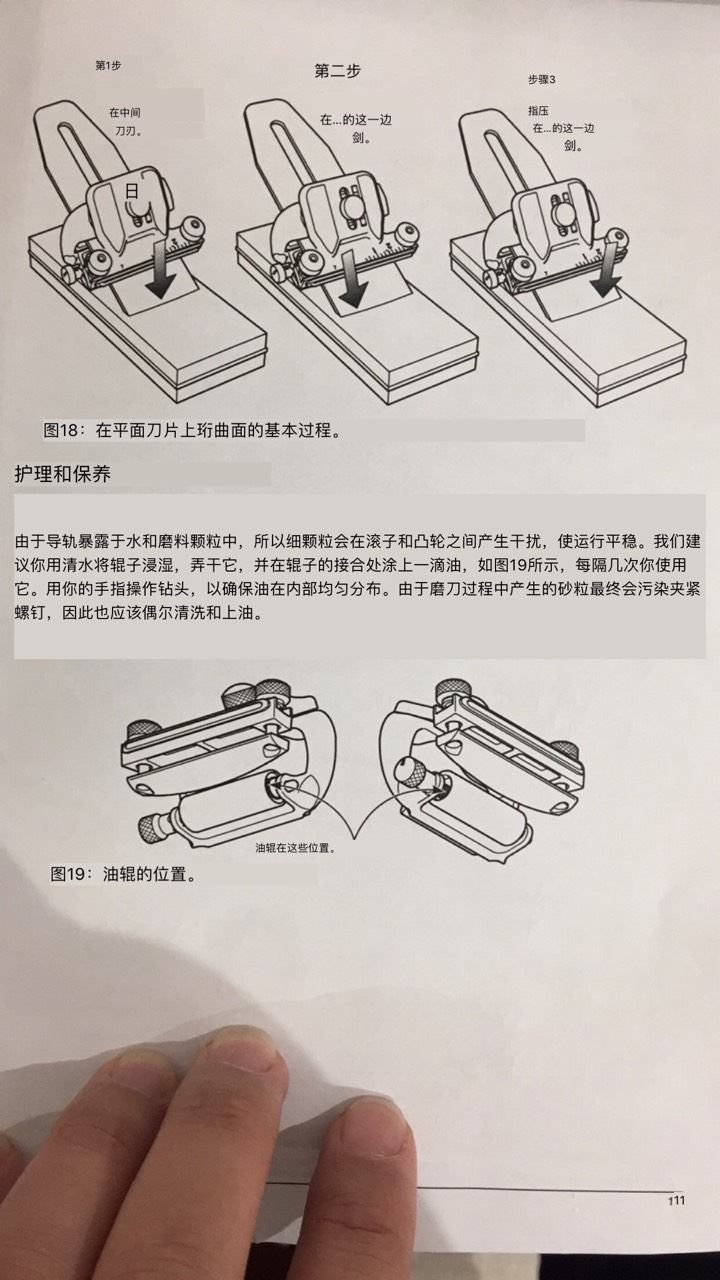 第1步

在中间
刀刃。

日

第二步

在...的这一边
剑。

步骤3

指压
在...的这一边
剑。

图18：在平面刀片上珩曲面的基本过程。

护理和保养

由于导轨暴露于水和磨料颗粒中，所以细颗粒会在滚子和凸轮之间产生干扰，使运行平稳。我们建议你用清水将辊子浸湿，弄干它，并在辊子的接合处涂上一滴油，如图19所示，每隔几次你使用它。用你的手指操作钻头，以确保油在内部均匀分布。由于磨刀过程中产生的砂粒最终会污染夹紧螺钉，因此也应该偶尔清洗和上油。

油辊在这些位置。

图19：油辊的位置。

111